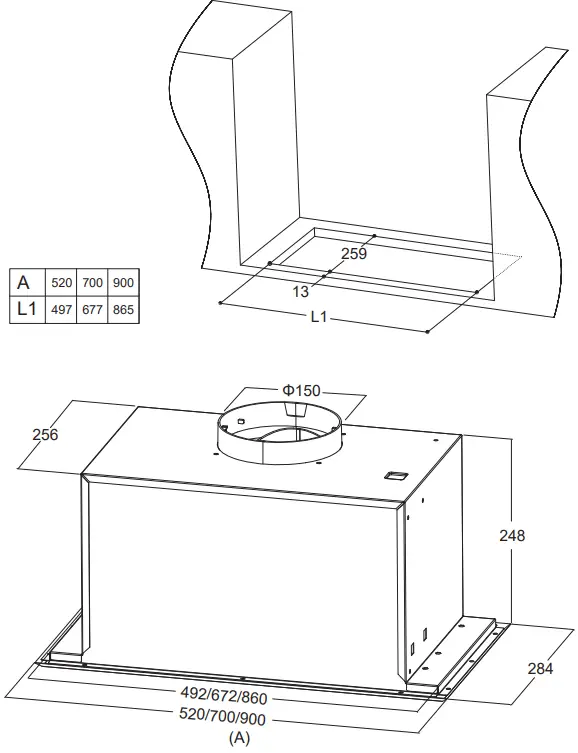 259

13

L1

| A | 520 | 700 | 900 |
|---|---|---|---|
| L1 | 497 | 677 | 865 |

Φ150

256

248

284

492/672/860

520/700/900

(A)