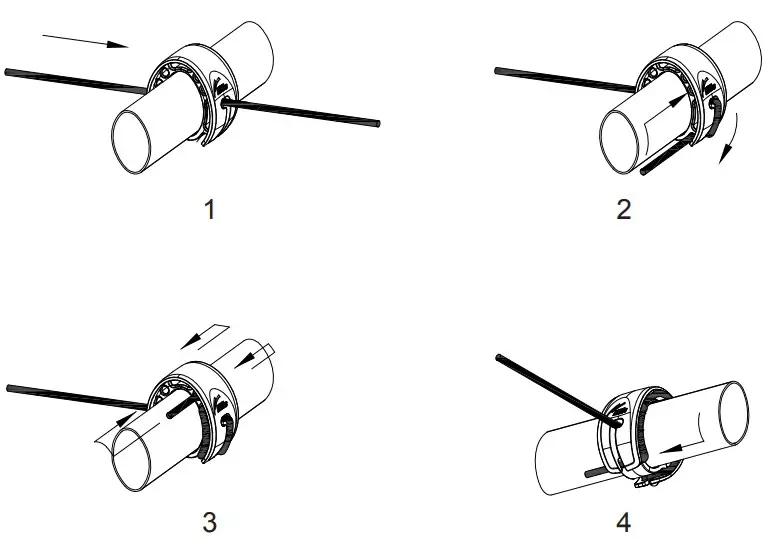 1

2

3

4