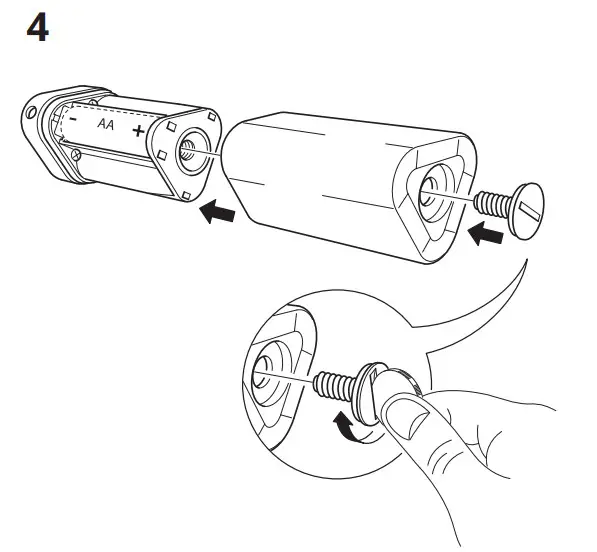 4

- AA +