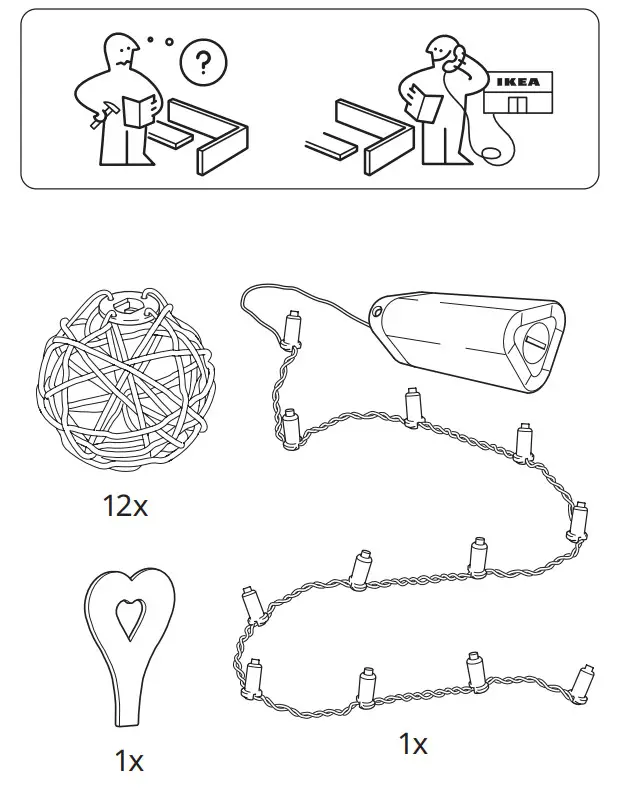 ?

IKEA

12x

1x

1x