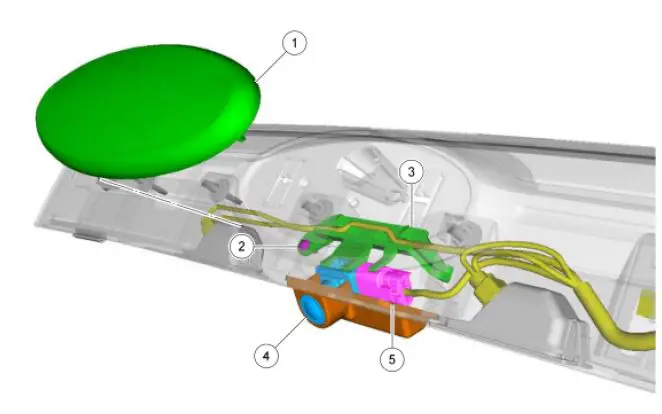 1
3
2
4
5