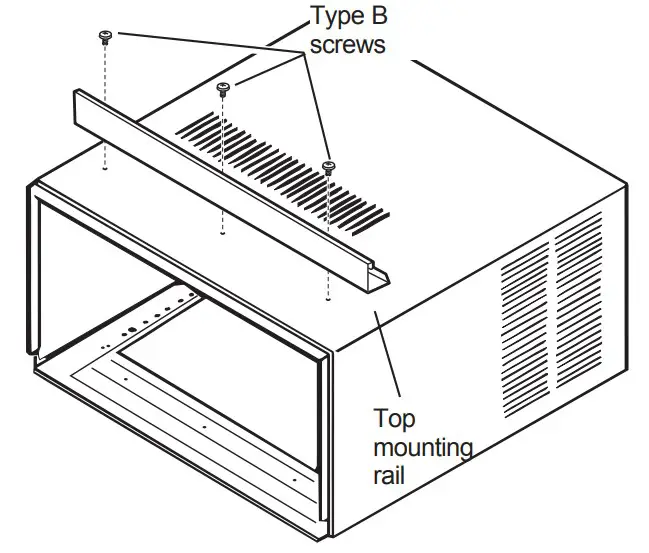 Type B screws

Top mounting rail