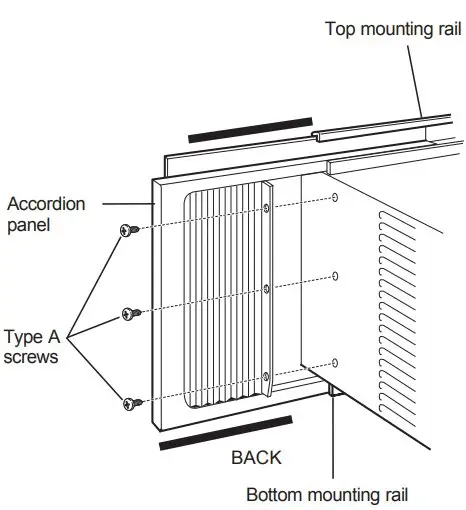 Top mounting rail

Accordion panel

Type A screws

BACK

Bottom mounting rail