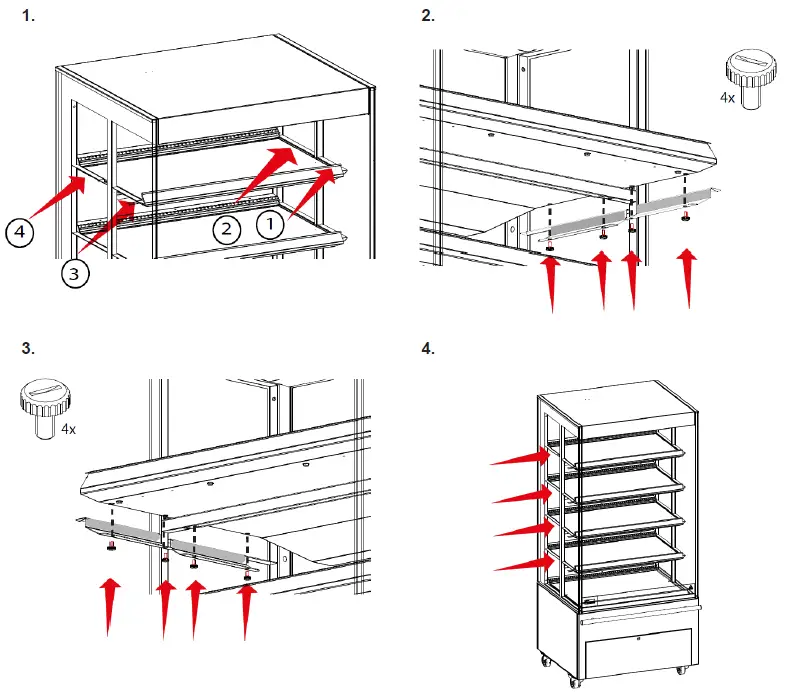 1.

4

3

2

1

2.

4x

3.

4x

4.