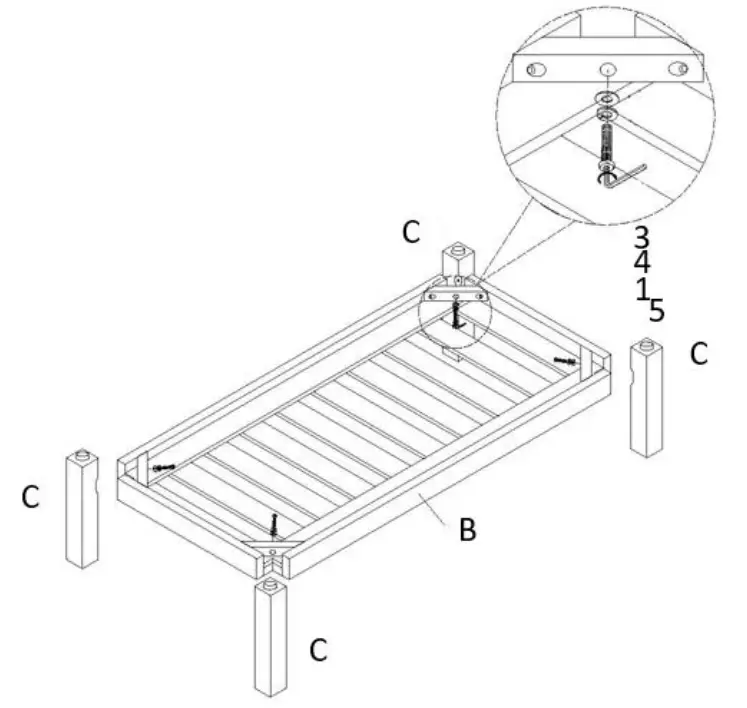 C
3
4
1
5
C
C
B
C