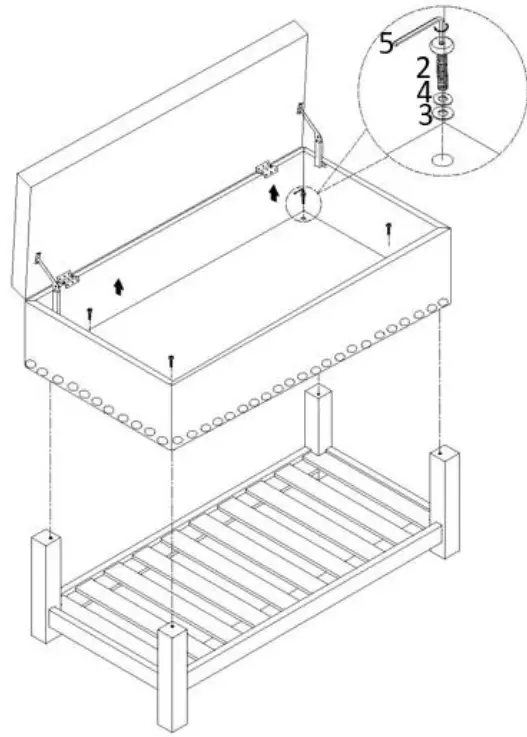 5
2
4
3