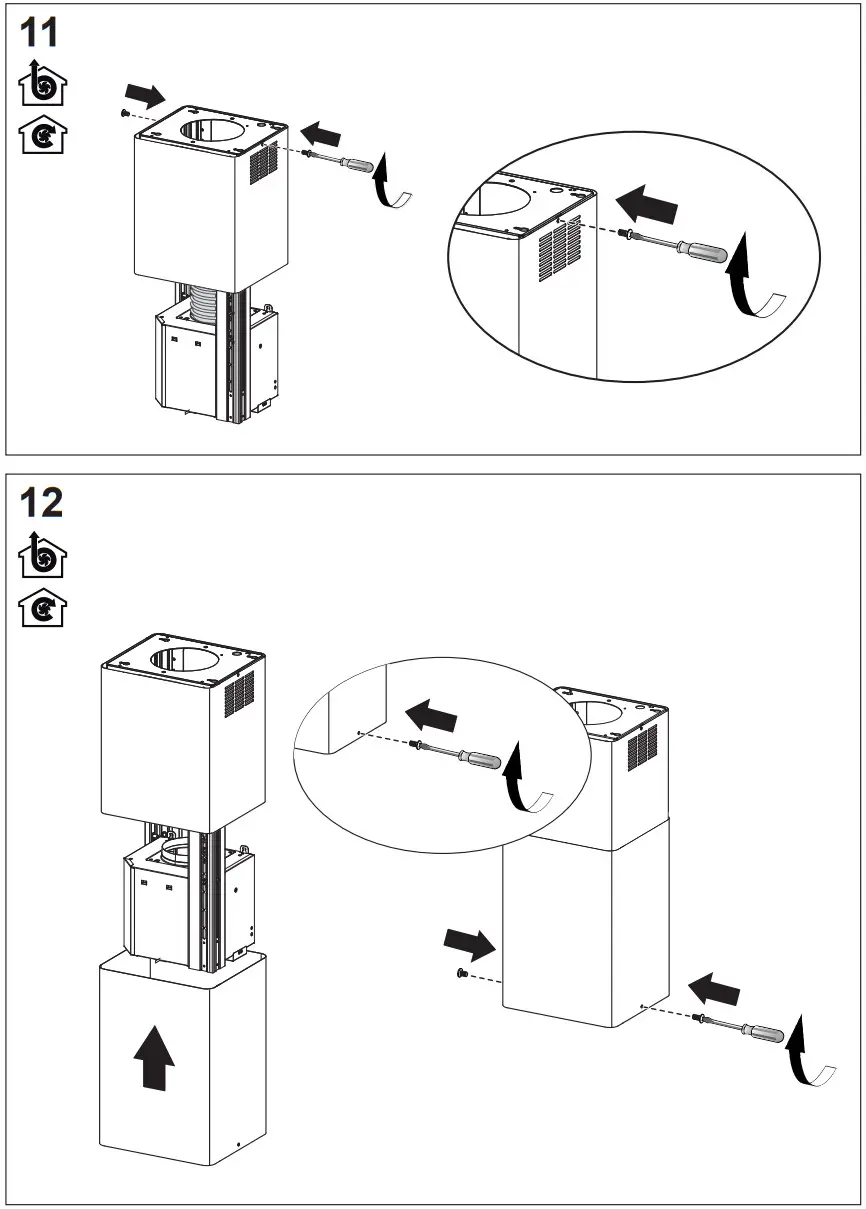 11

12