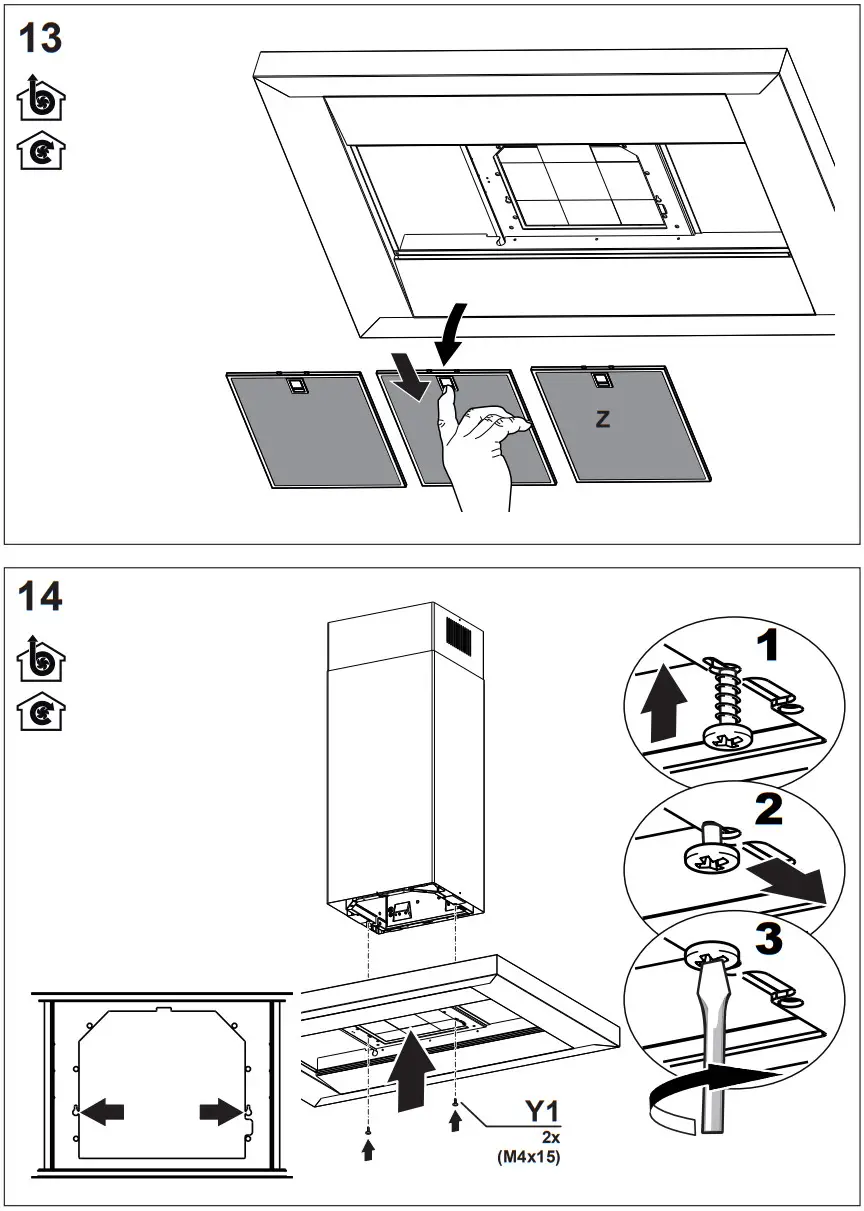 13

Z

14

1

2

3

Y1
2x
(M4x15)