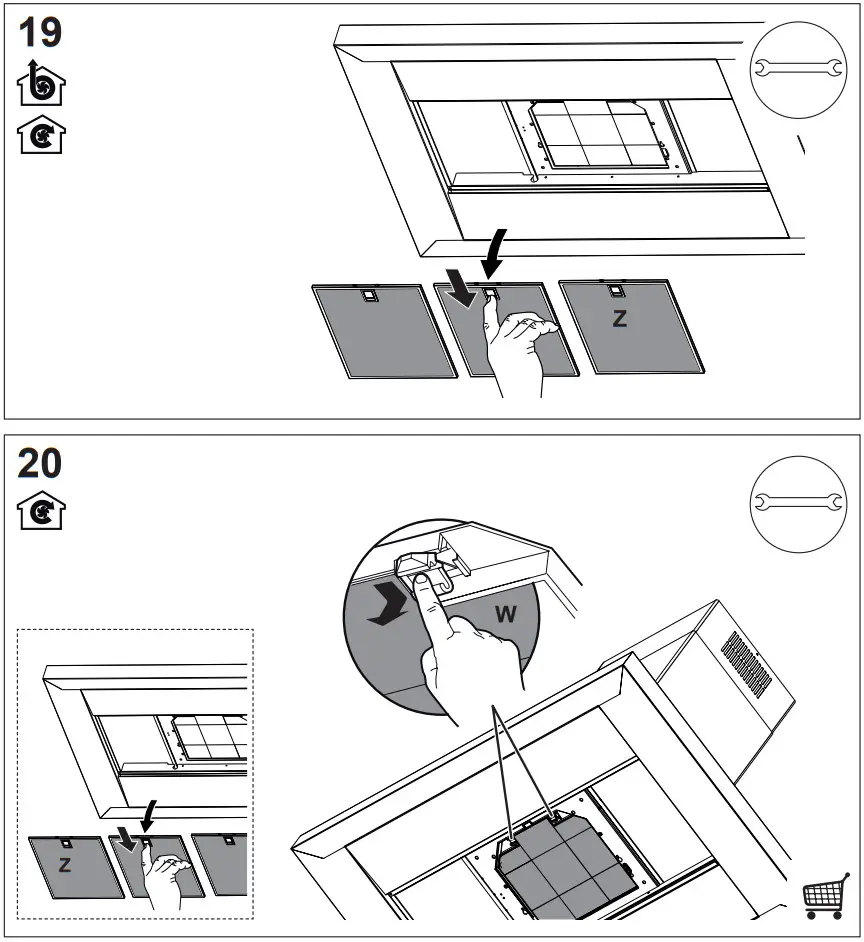 19

Z

20

W

Z