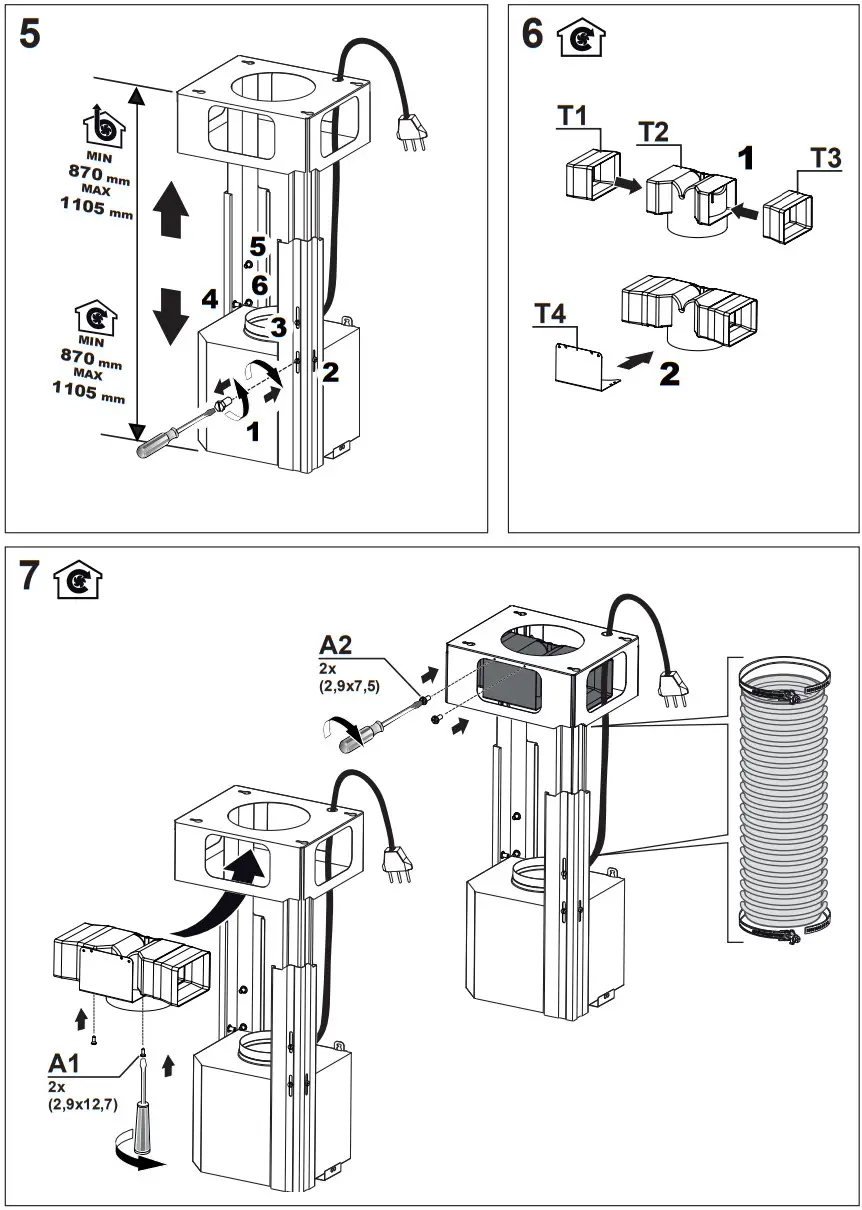 5

MIN
870 mm
MAX
1105 mm

MIN
870 mm
MAX
1105 mm

5
6
4
3
2
1

6

T1
T2
1
T3
T4
2

7

A2
2x
(2,9x7,5)

A1
2x
(2,9x12,7)