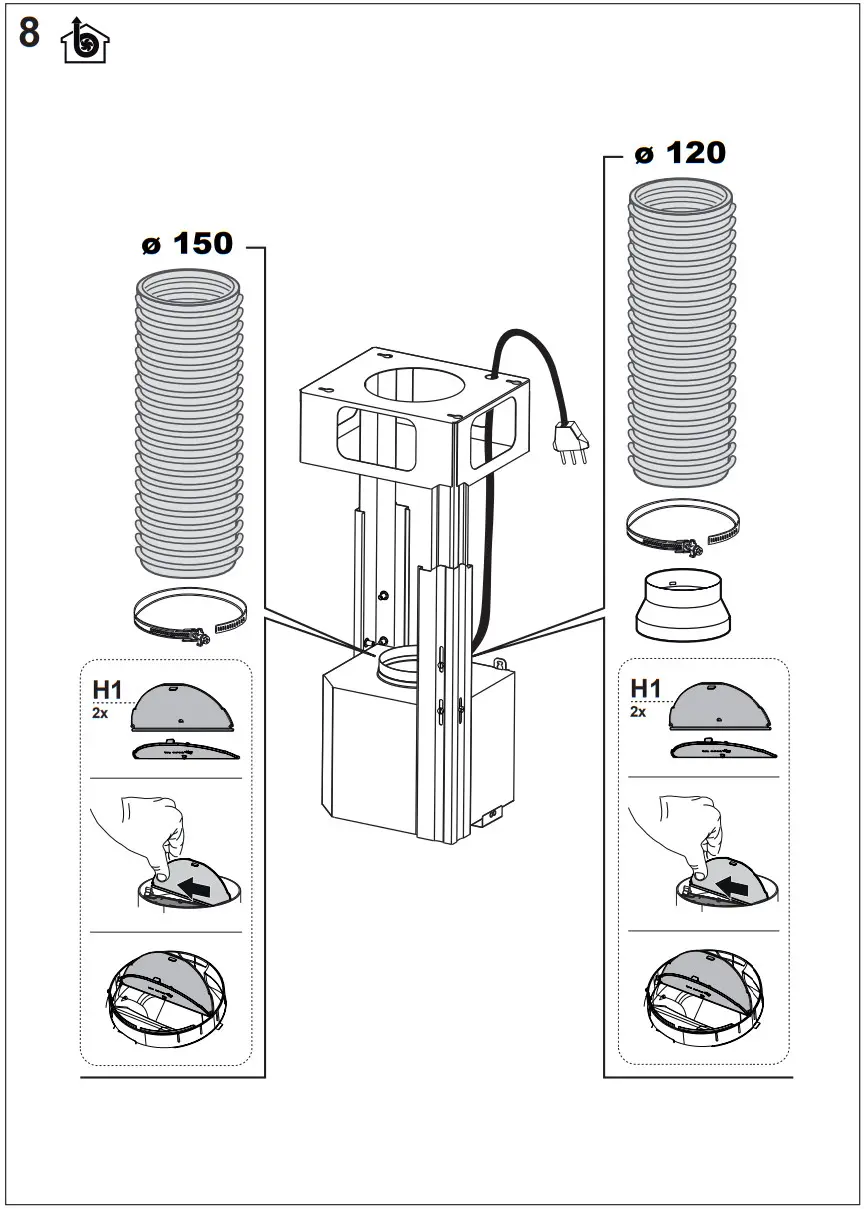 8

ø 150

ø 120

H1
2x

H1
2x