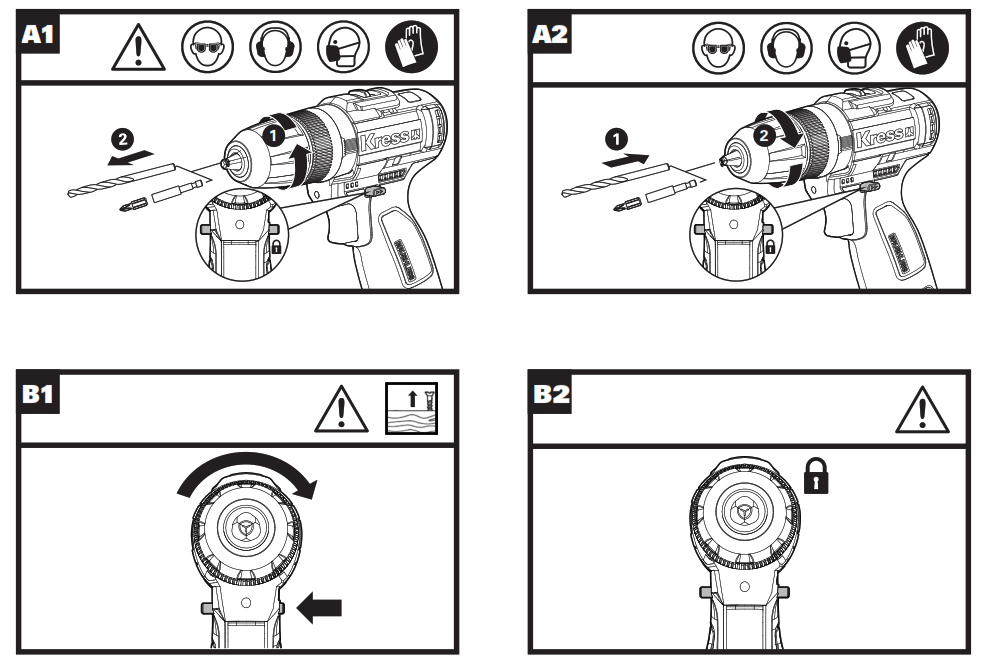 A1

2

1

Kress

A2

1

2

Kress

B1

B2