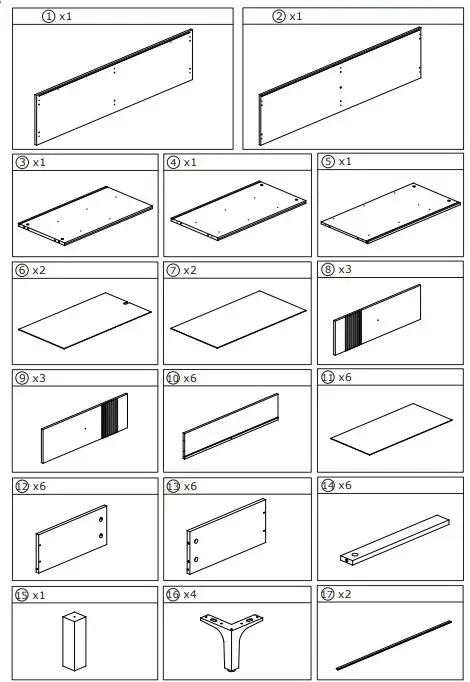 ① x1

② x1

③ x1

④ x1

⑤ x1

⑥ x2

⑦ x2

⑧ x3

⑨ x3

⑩ x6

⑪ x6

⑫ x6

⑬ x6

⑭ x6

⑮ x1

⑯ x4

⑰ x2