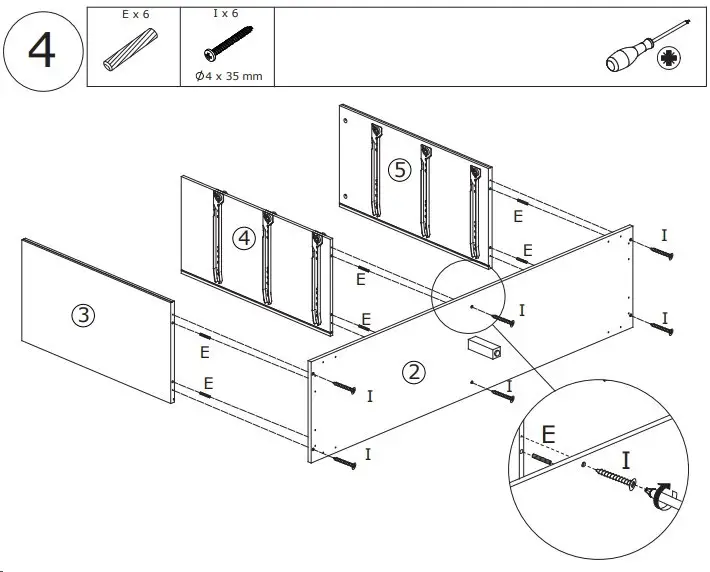 4

E x 6

I x 6

Ø4 x 35 mm

5

4

3

2

E

E

E

E

E

E

I

I

I

I

I

I

E

I