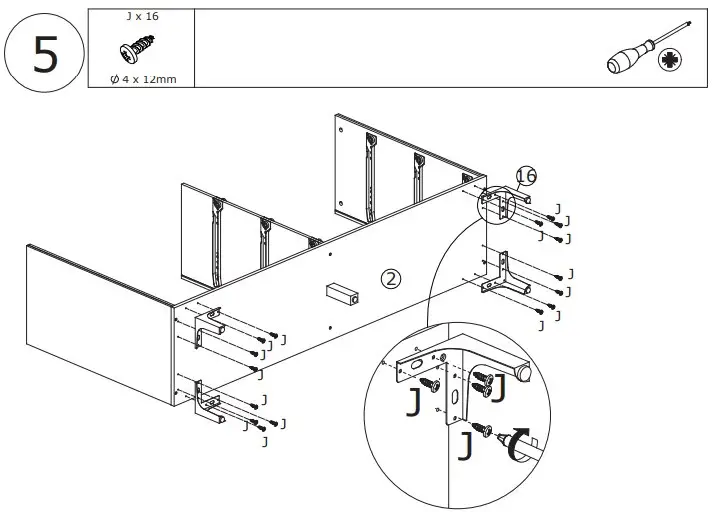 5

J x 16

$\phi$ 4 x 12mm

16

J
J
J
J

J
J
J
J

2

J
J
J
J

J
J
J
J

J
J
J