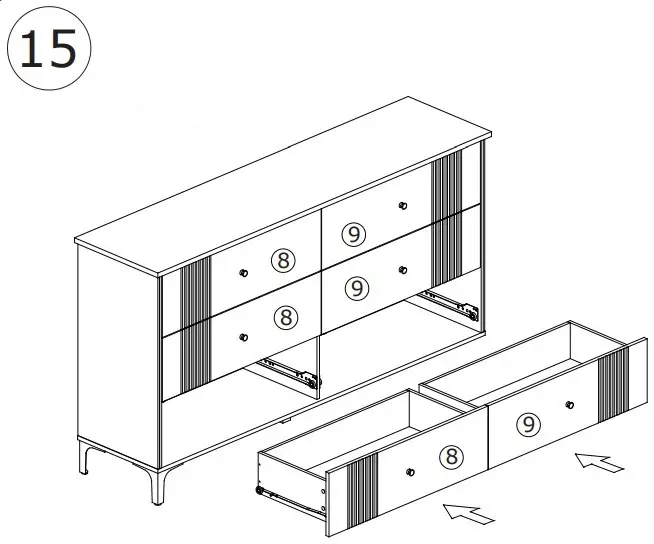 15

9
8
9
8
9
8