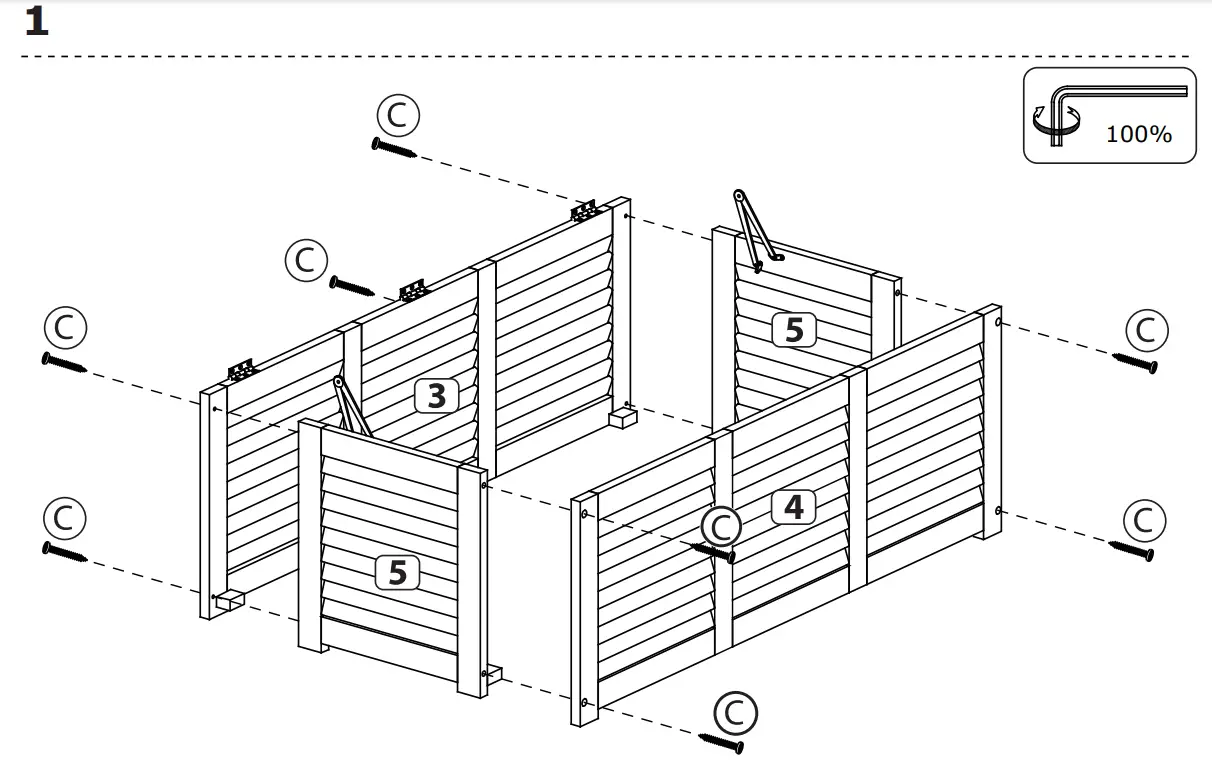 1

100%

C

C

C

C

C

C

C

C

3

5

5

4