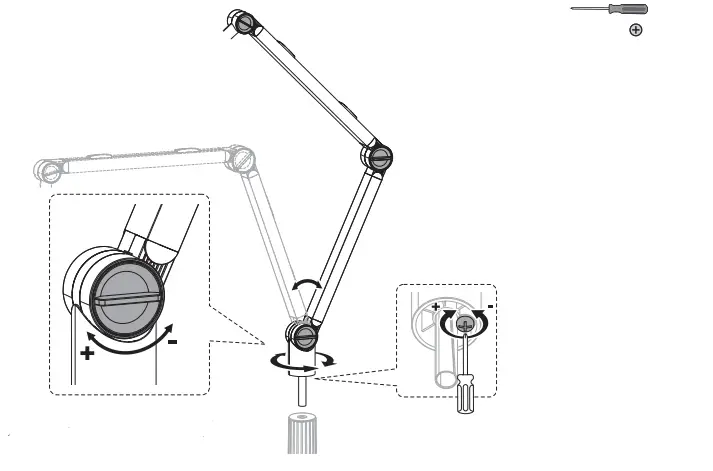 +
-
+
-