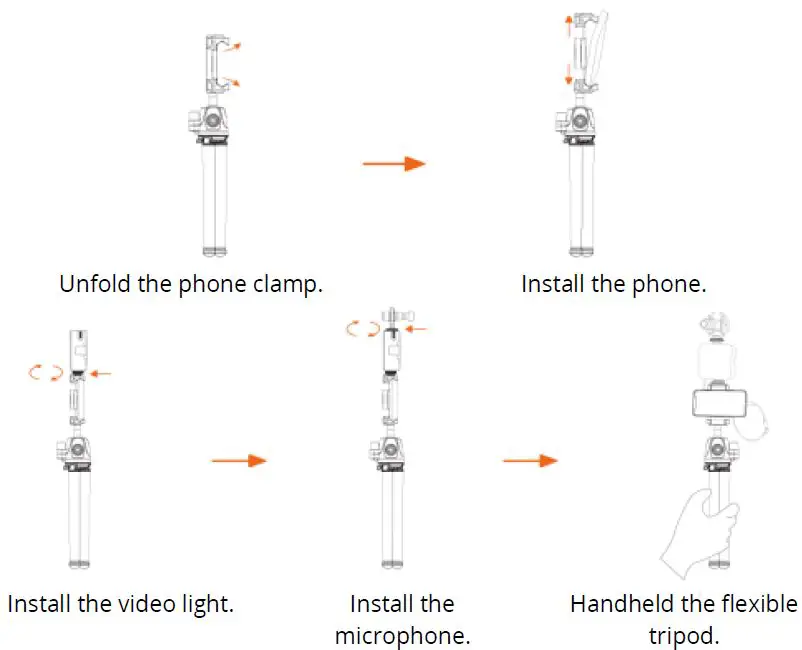 Unfold the phone clamp.

Install the phone.

Install the video light.

Install the microphone.

Handheld the flexible tripod.