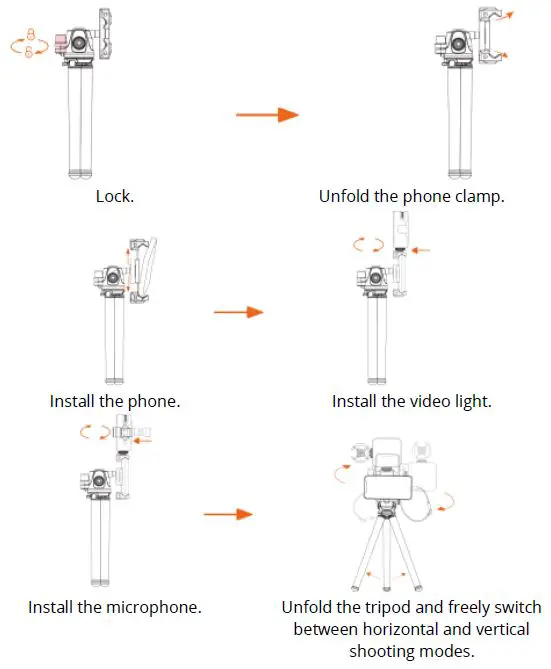 Lock.

Unfold the phone clamp.

Install the phone.

Install the video light.

Install the microphone.

Unfold the tripod and freely switch between horizontal and vertical shooting modes.