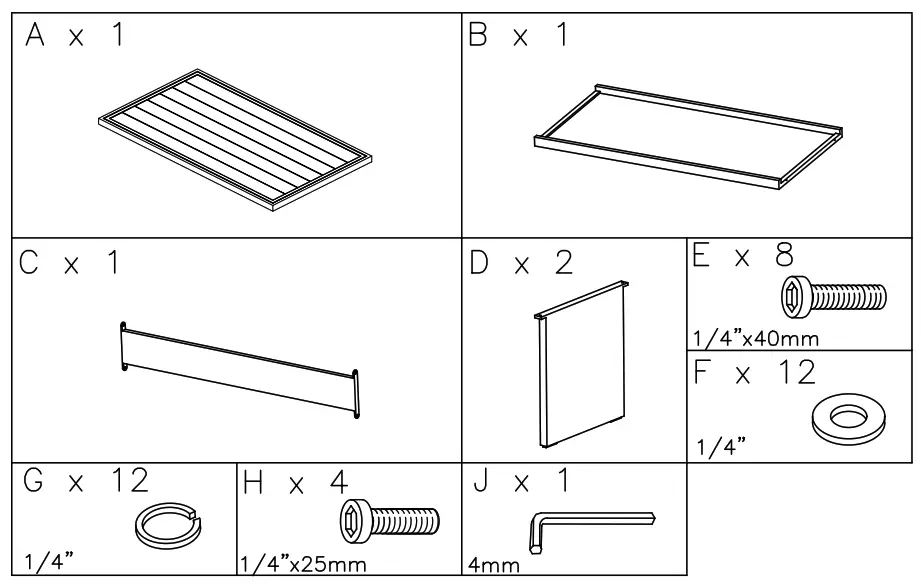 A x 1

B x 1

C x 1

D x 2

E x 8

1/4"x40mm

F x 12

1/4"

G x 12

1/4"

H x 4

1/4"x25mm

J x 1

4mm