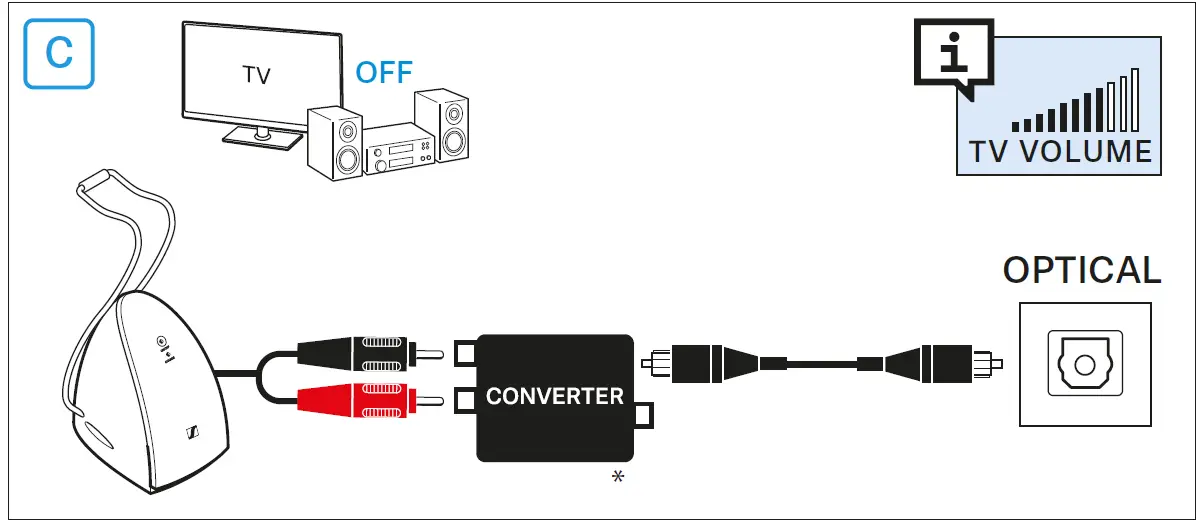 C

TV

OFF

i

TV VOLUME

OPTICAL

CONVERTER

*