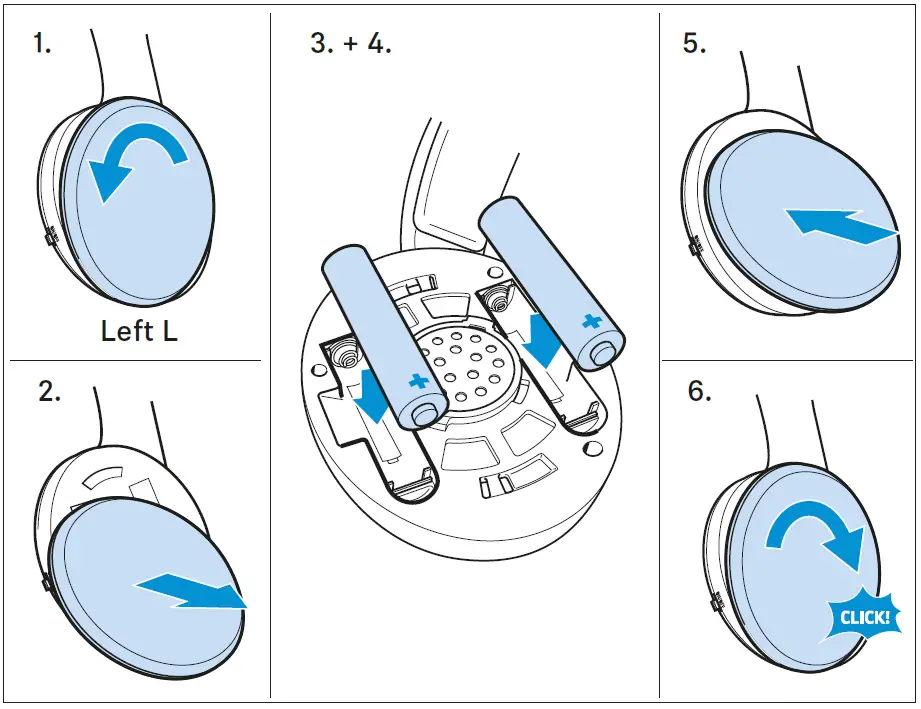 1.

Left L

2.

3. + 4.

+

+

5.

6.

CLICK!