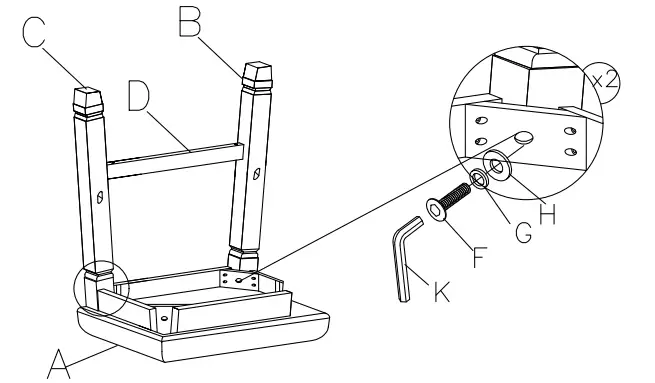 C
B
D
x2
H
G
F
K
A