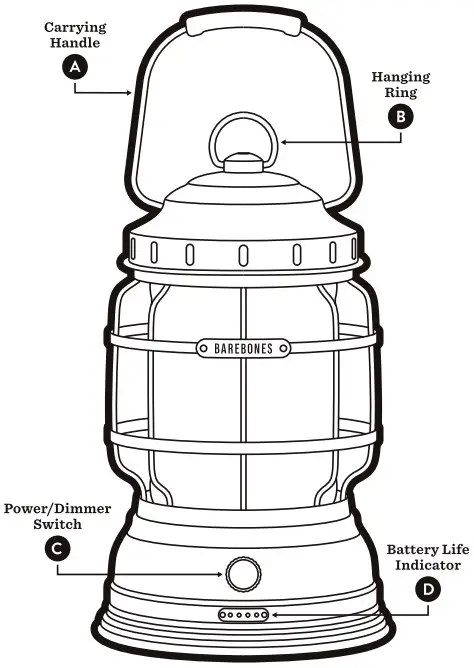 Carrying Handle
A

Hanging Ring
B

BAREBONES

Power/Dimmer Switch
C

Battery Life Indicator
D