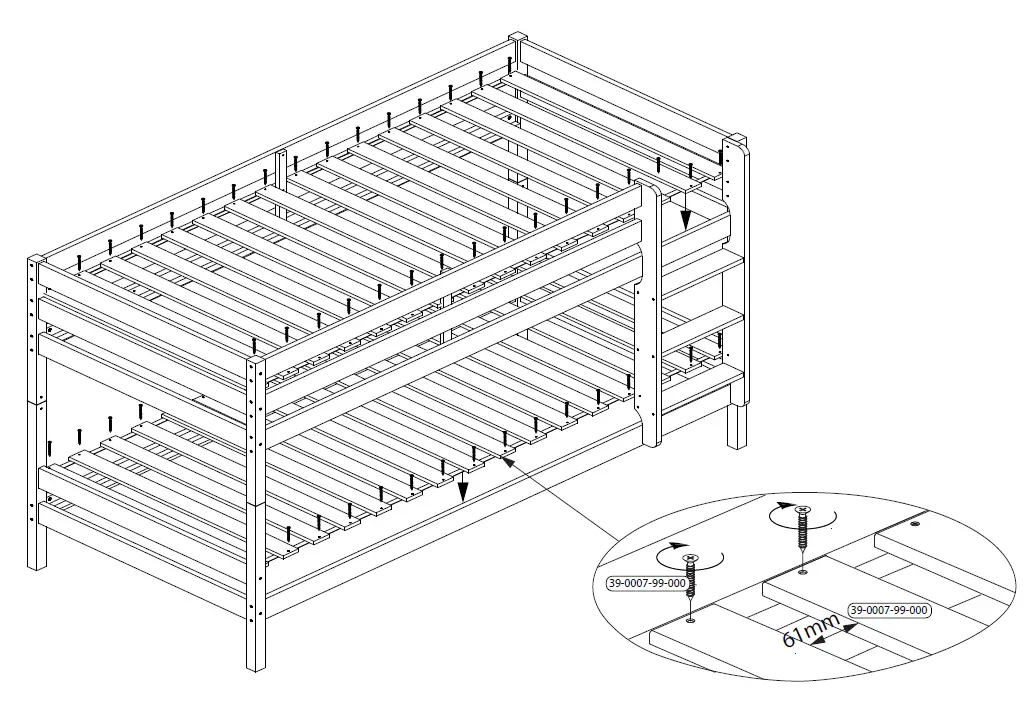 39-0007-99-000
39-0007-99-000
61mm