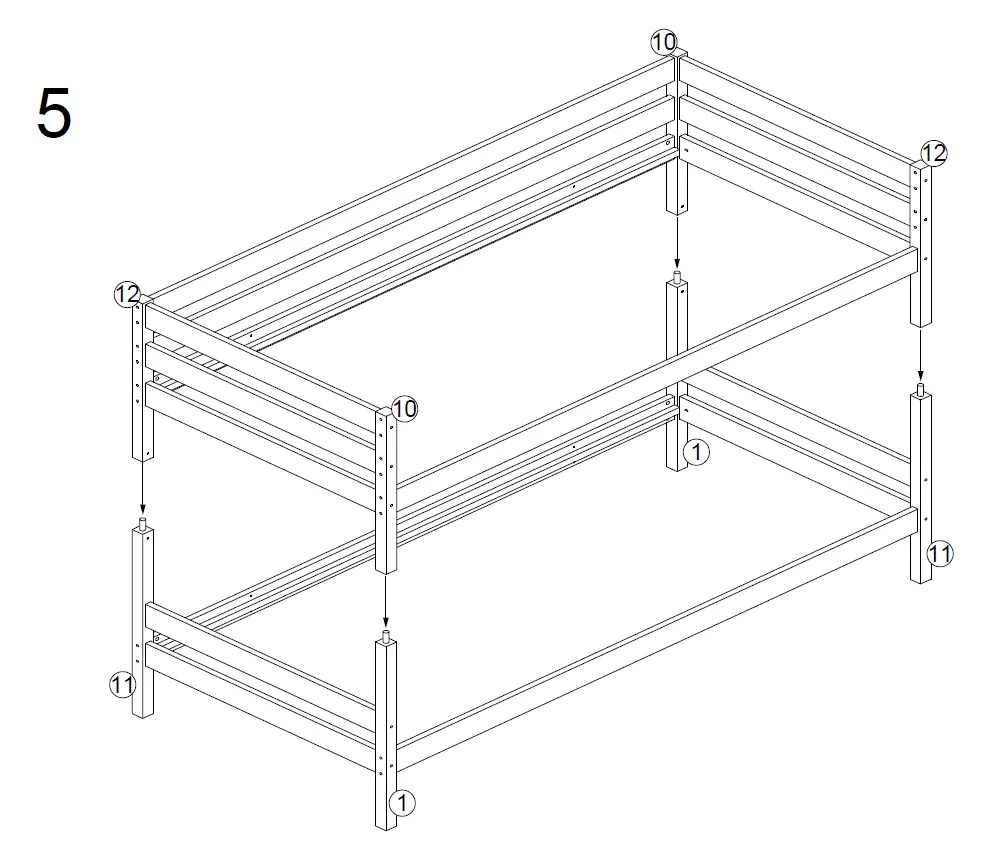 5

10

12

12

10

1

11

11

1