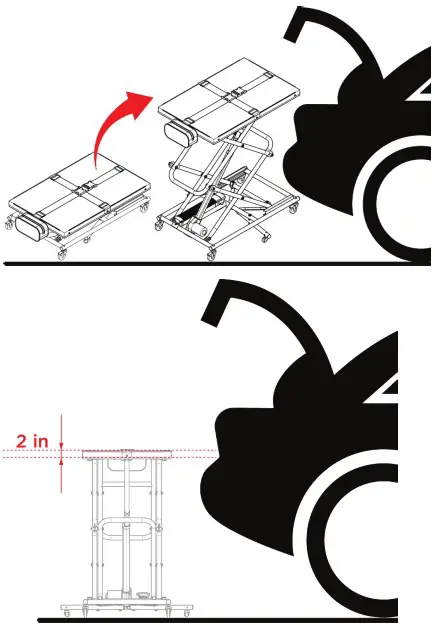 2 in