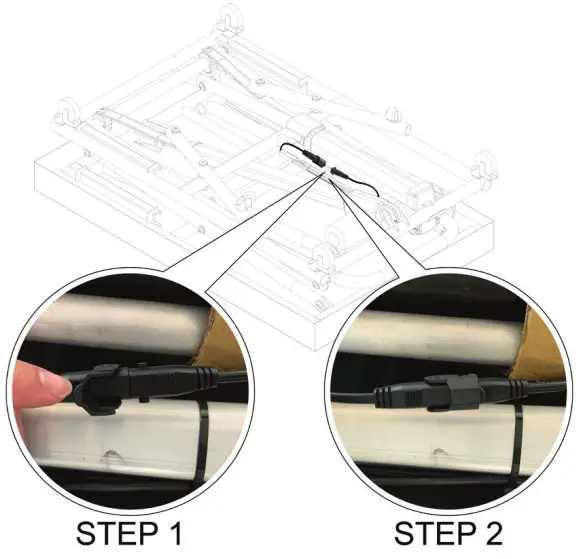 STEP 1

STEP 2