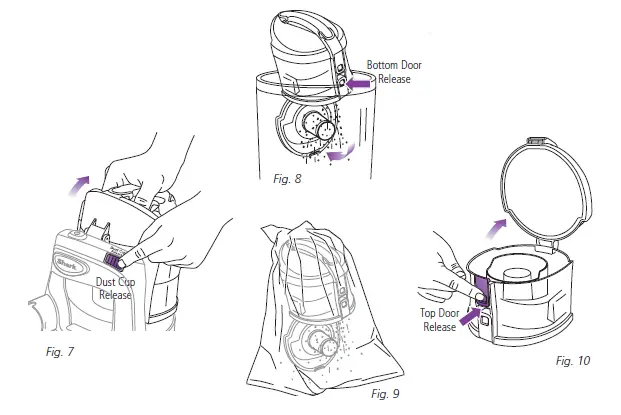 Bottom Door Release

Fig. 8

Shark

Dust Cup Release

Fig. 7

Fig. 9

Top Door Release

Fig. 10