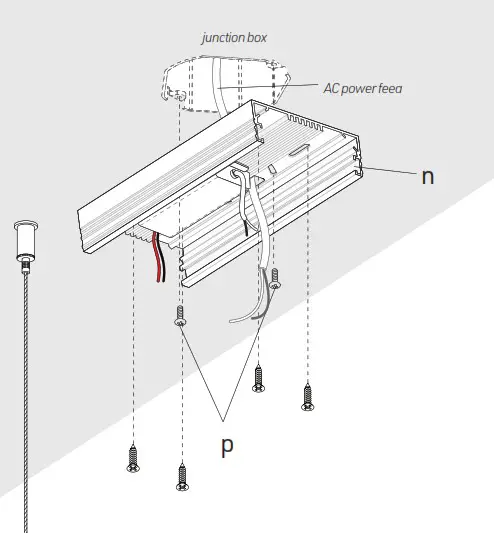 junction box

AC power feea

n

p