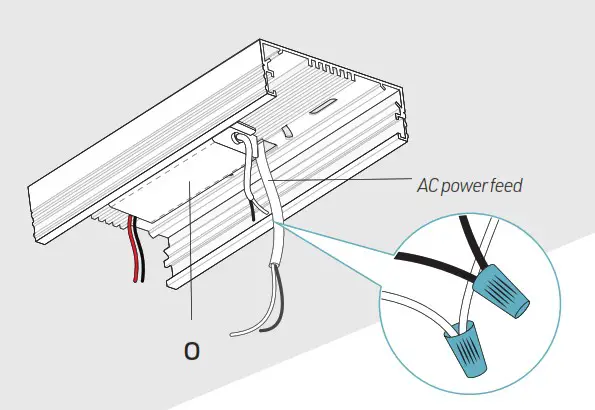 AC power feed

O