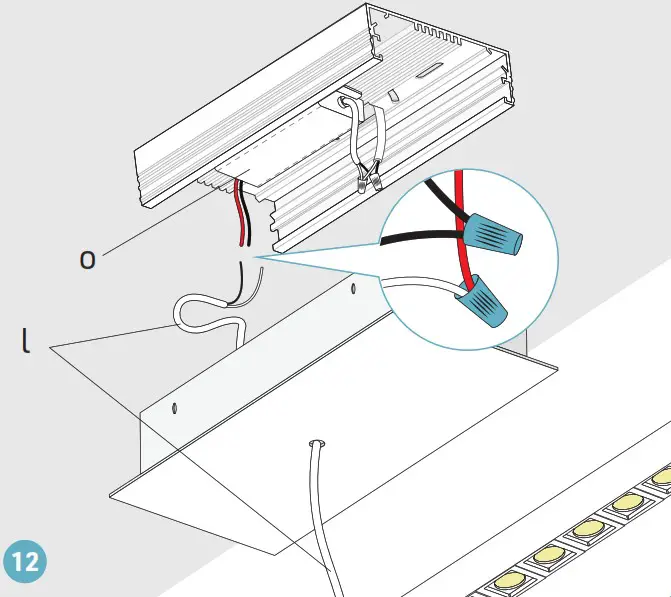 o

l

12