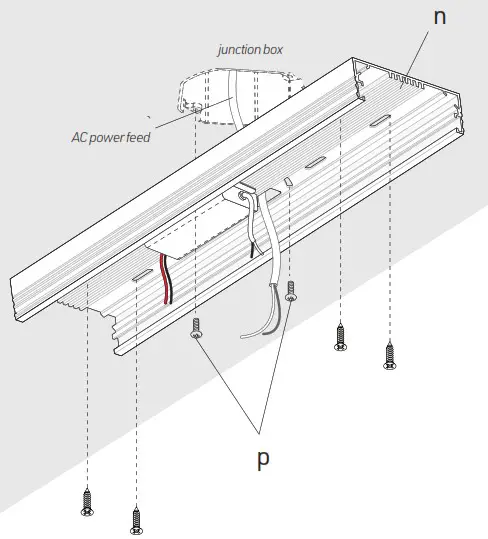 n

junction box

AC power feed

p