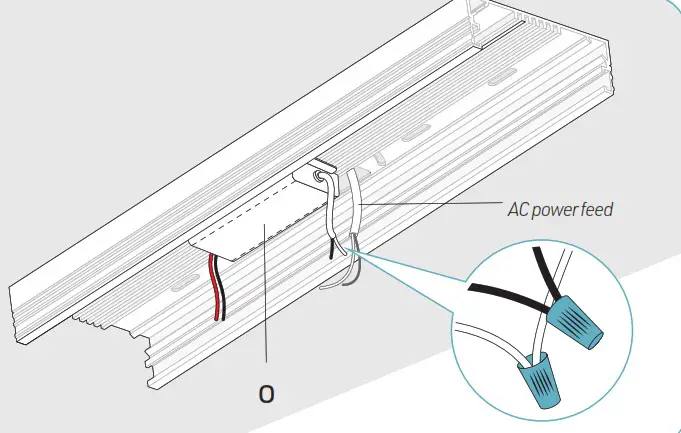 AC power feed

O