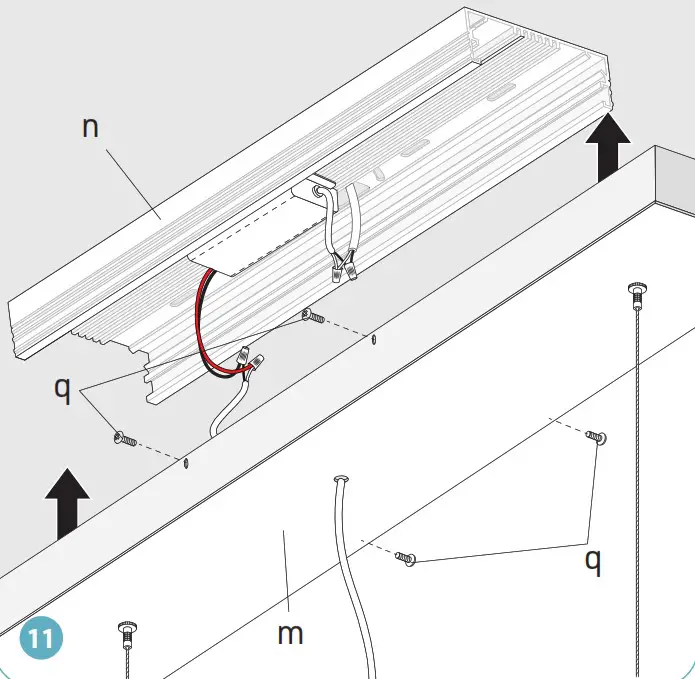 n

q

q

m

11