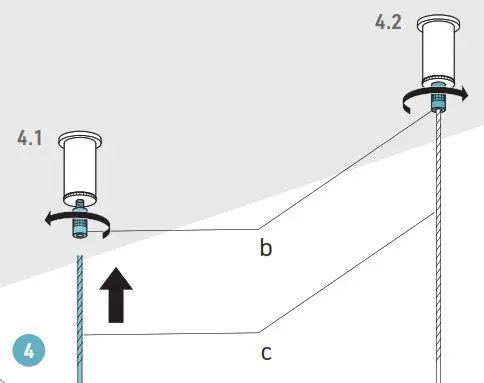 4.2

4.1

b

c

4