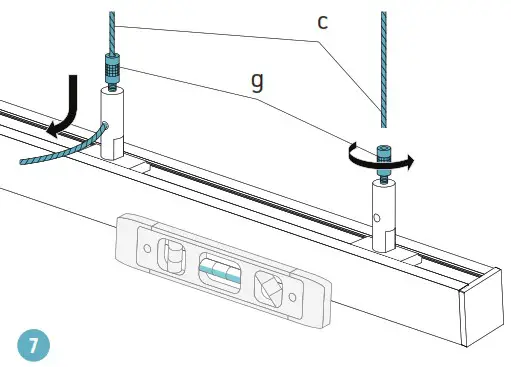 c

g

7