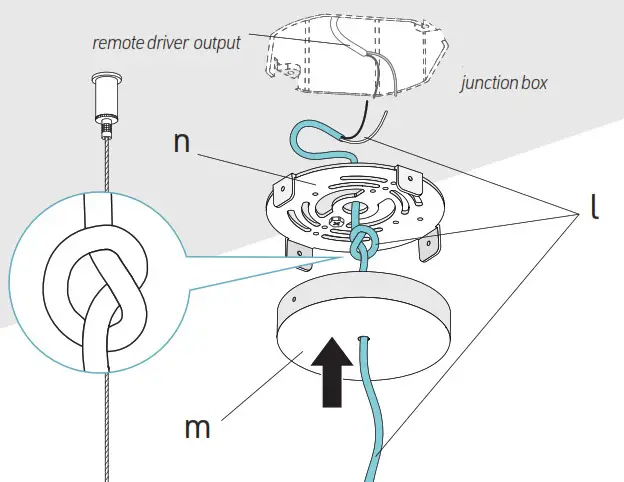 remote driver output

junction box

n

l

m