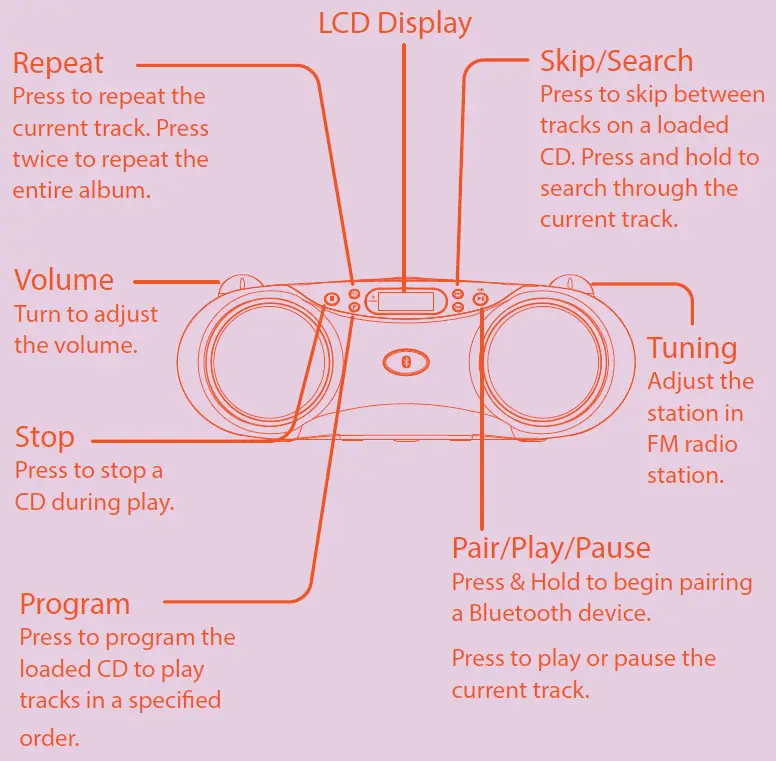 LCD Display

Repeat
Press to repeat the current track. Press twice to repeat the entire album.

Skip/Search
Press to skip between tracks on a loaded CD. Press and hold to search through the current track.

Volume
Turn to adjust the volume.

Tuning
Adjust the station in FM radio station.

Stop
Press to stop a CD during play.

Pair/Play/Pause
Press & Hold to begin pairing a Bluetooth device.

Press to play or pause the current track.

Program
Press to program the loaded CD to play tracks in a specified order.