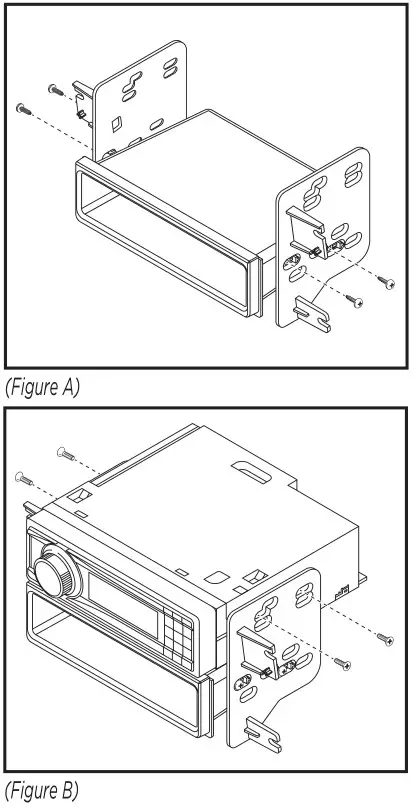 (Figure A)

(Figure B)