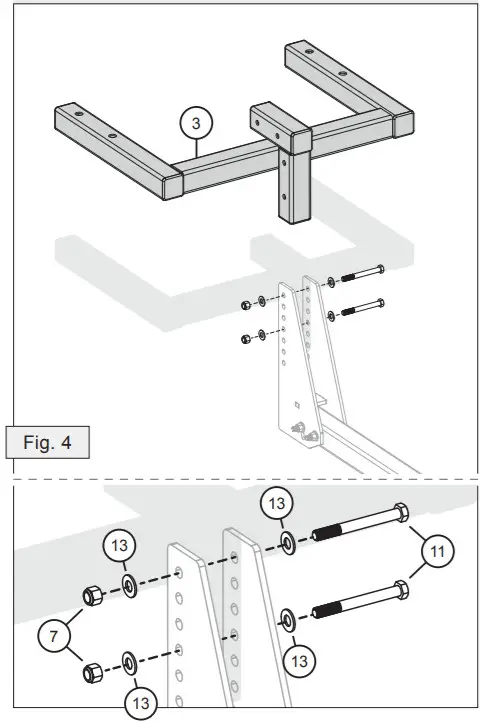 3

Fig. 4

13

13

11

7

13

13