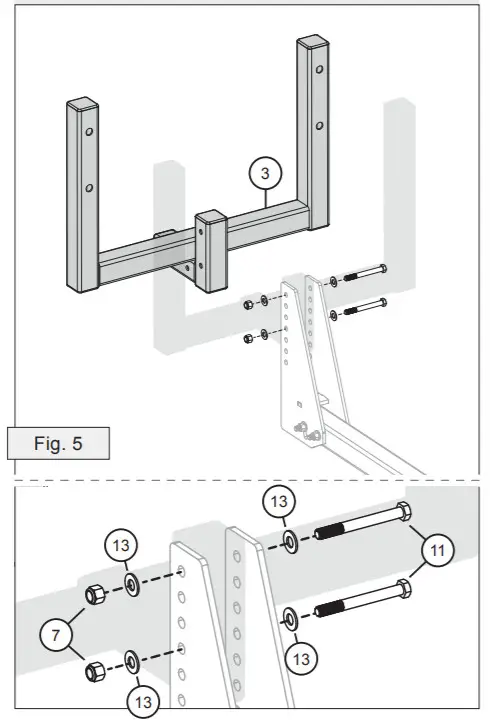 3

Fig. 5

13

13

11

7

13

13