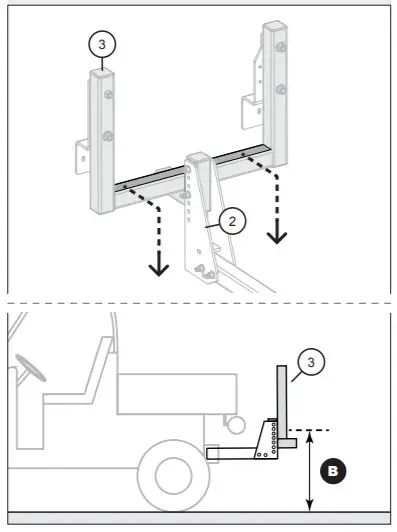 3

2

3

B