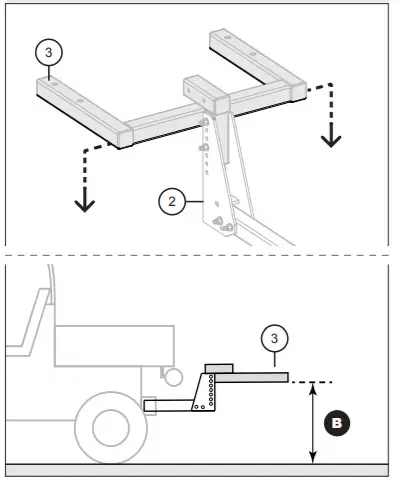 3

2

3

B