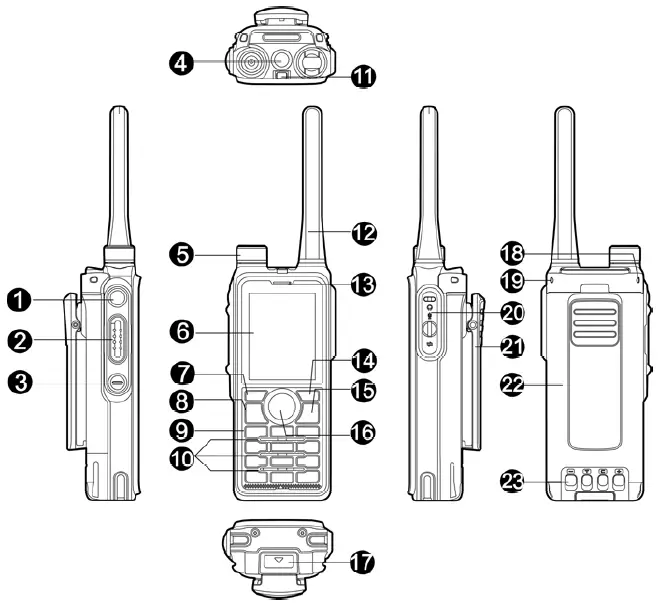 4
11
1
2
3
5
6
7
8
9
10
12
13
14
15
16
18
19
20
21
22
23
17